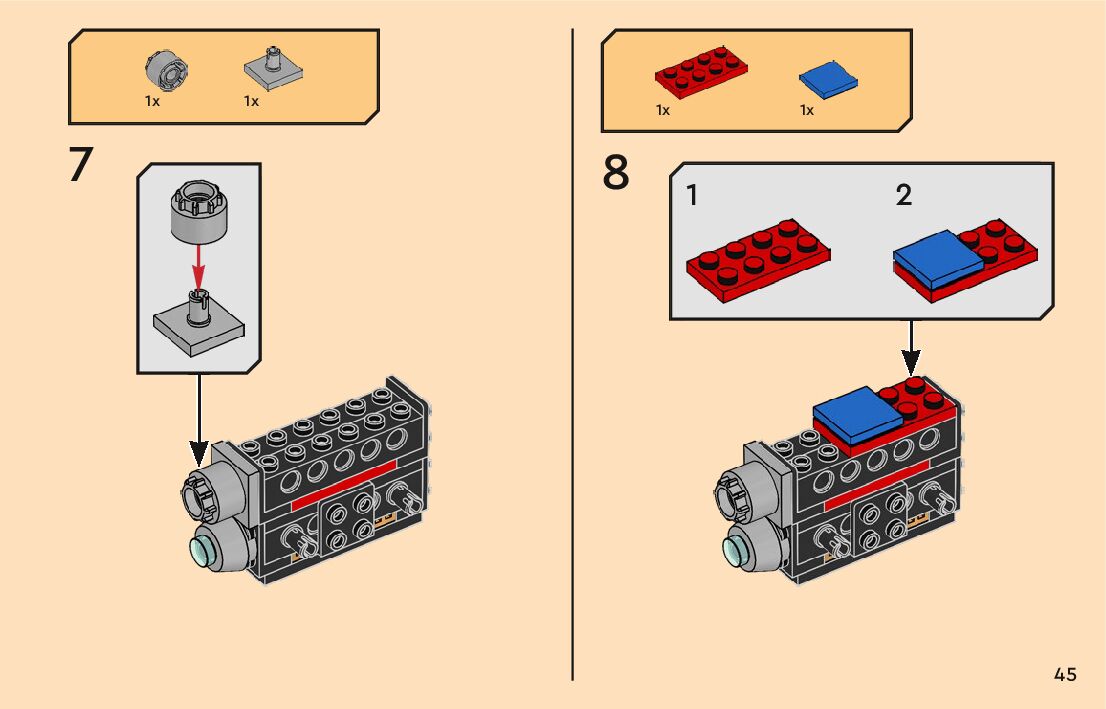 1x 1x

7

1x 1x

8

1

2

45