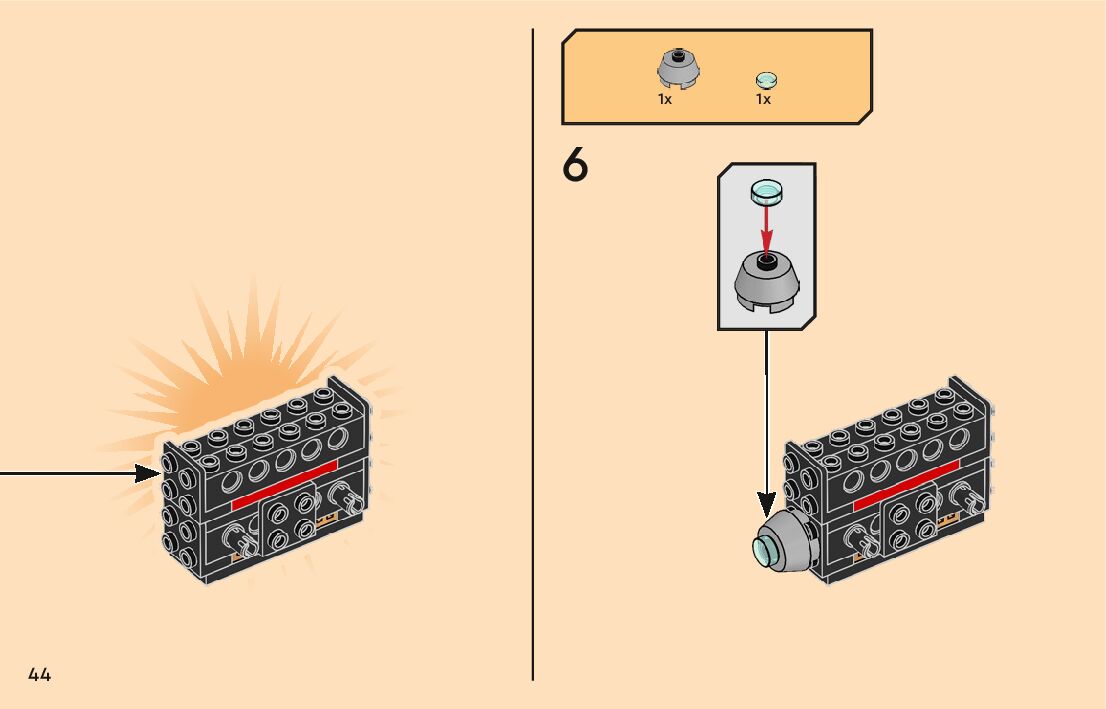 1x 1x

6

44