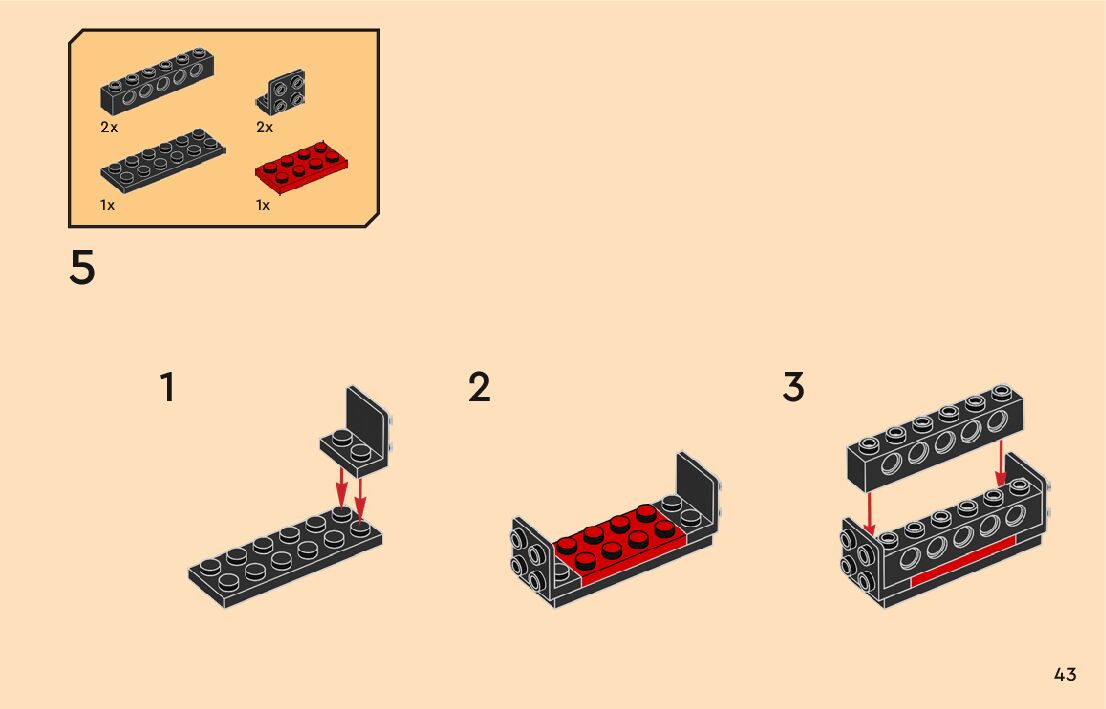 2x
2x
1x
1x

5

1

2

3

43