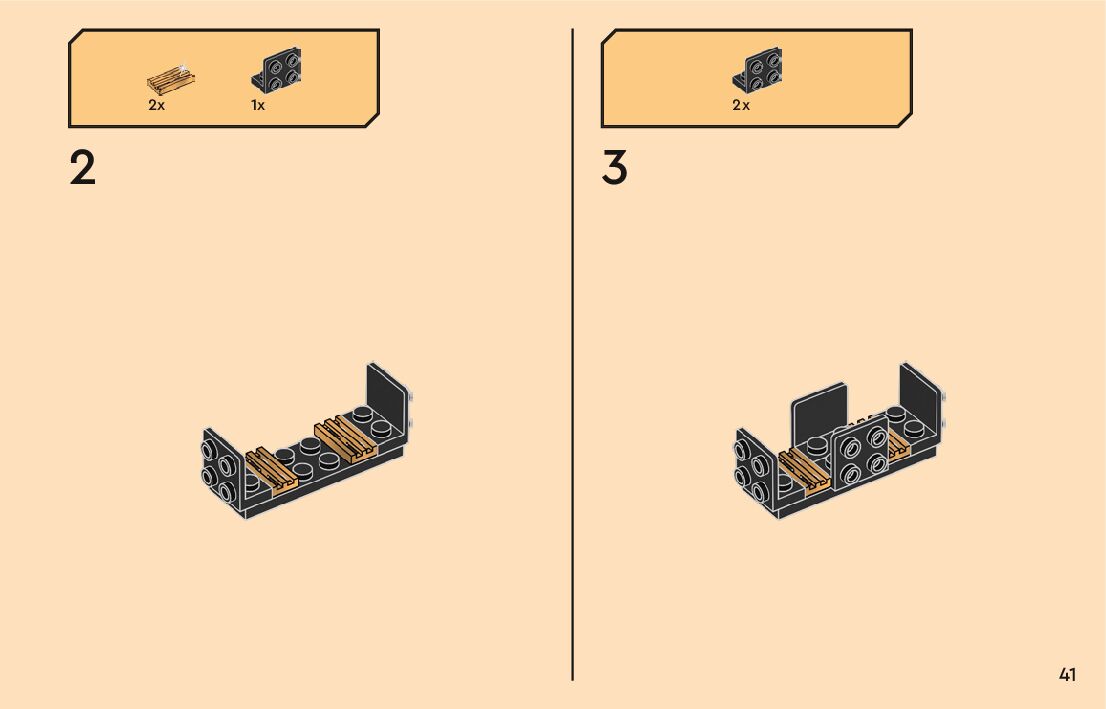 2x 1x

2

2x

3

41