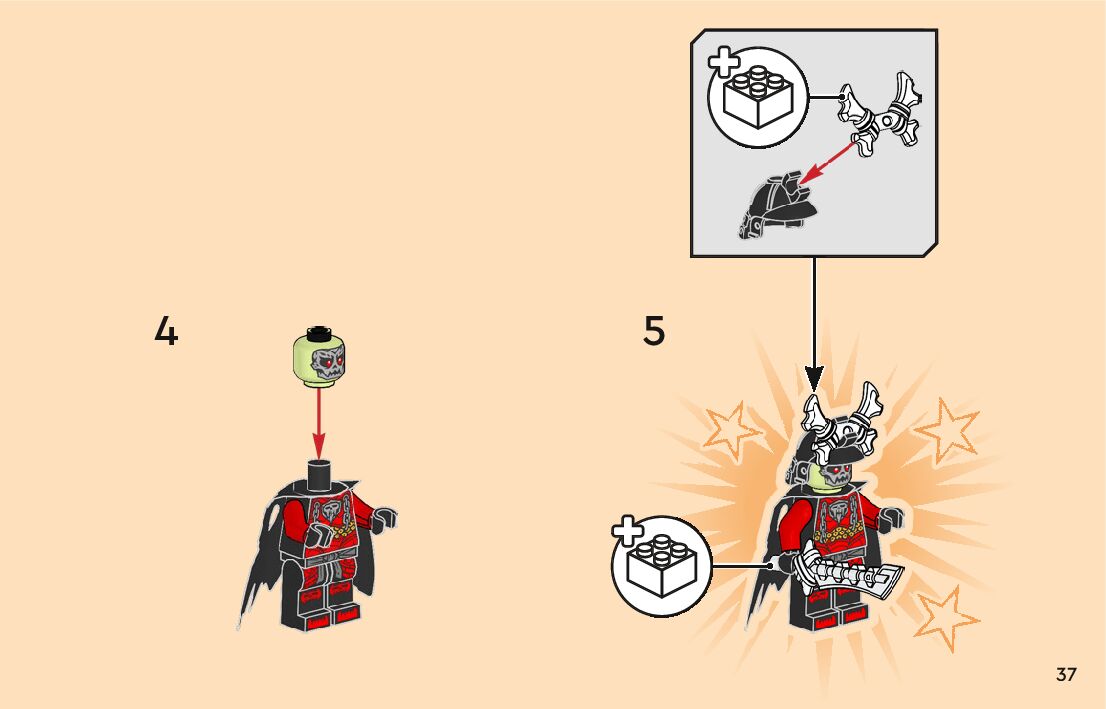 4

5

37