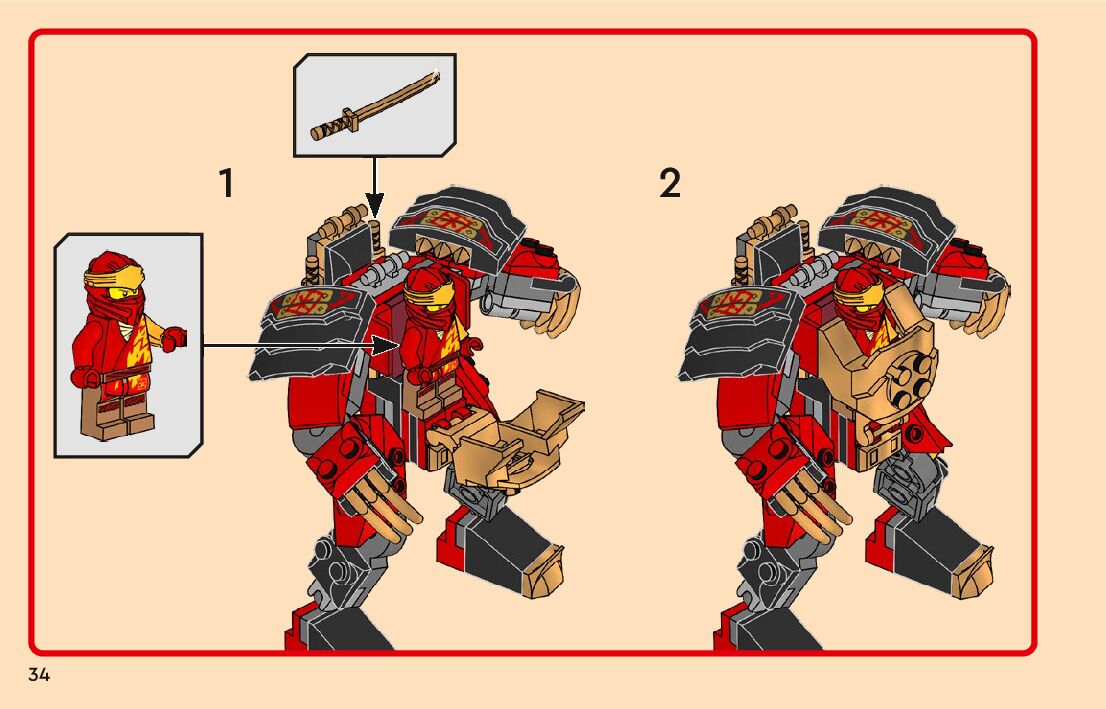 1

2

34