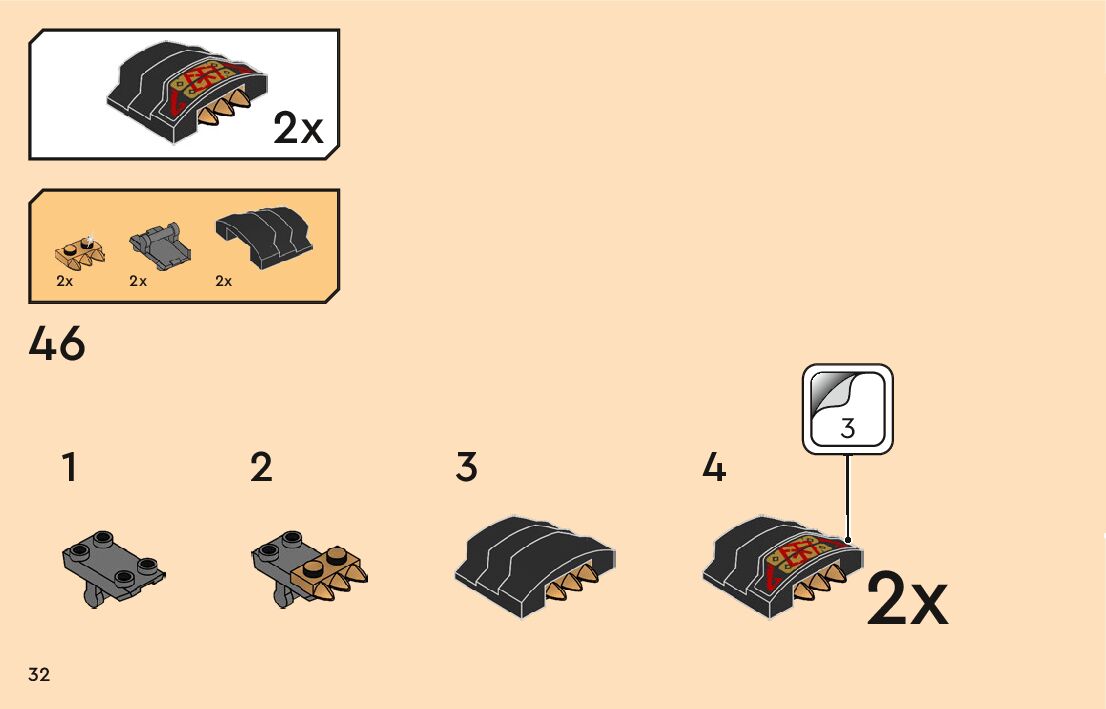 2x

2x
2x
2x

46

3

1
2
3
4

2x

32