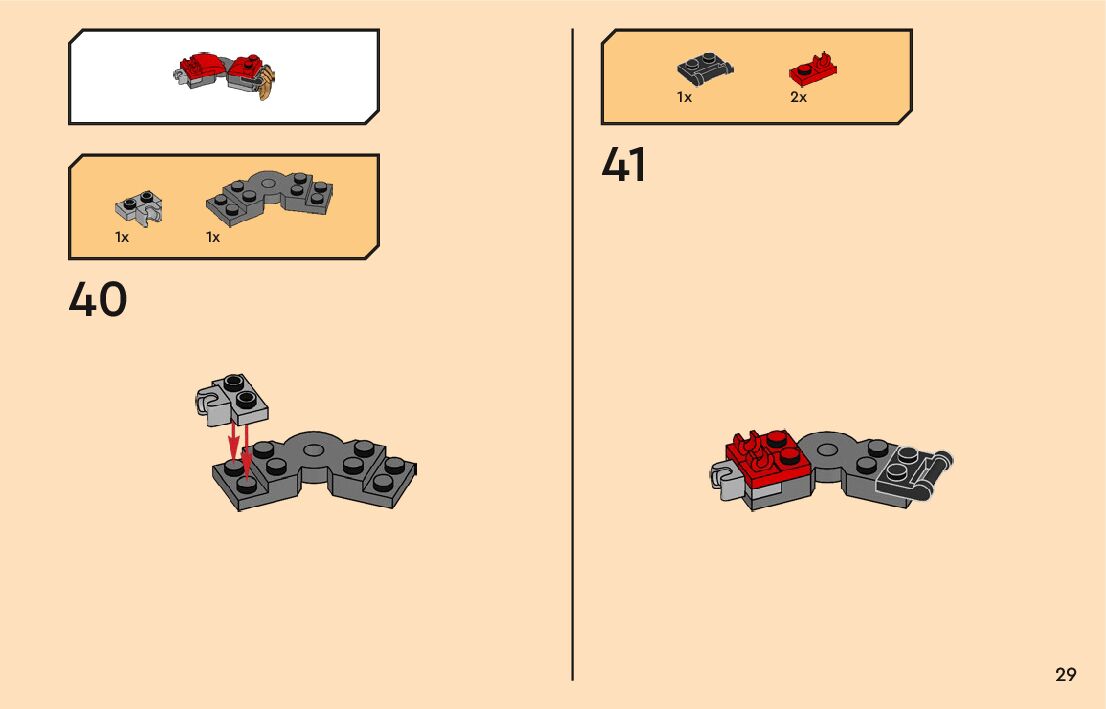 1x
1x

40

1x
2x

41

29