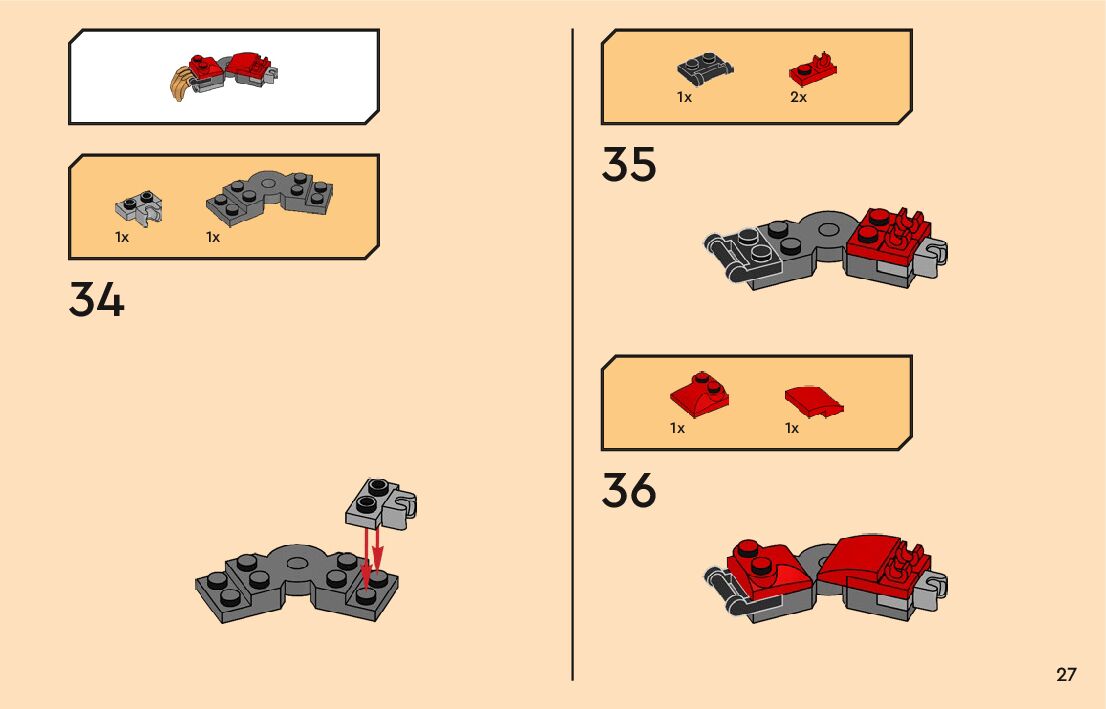 1x 1x

34

1x 2x

35

1x 1x

36

27