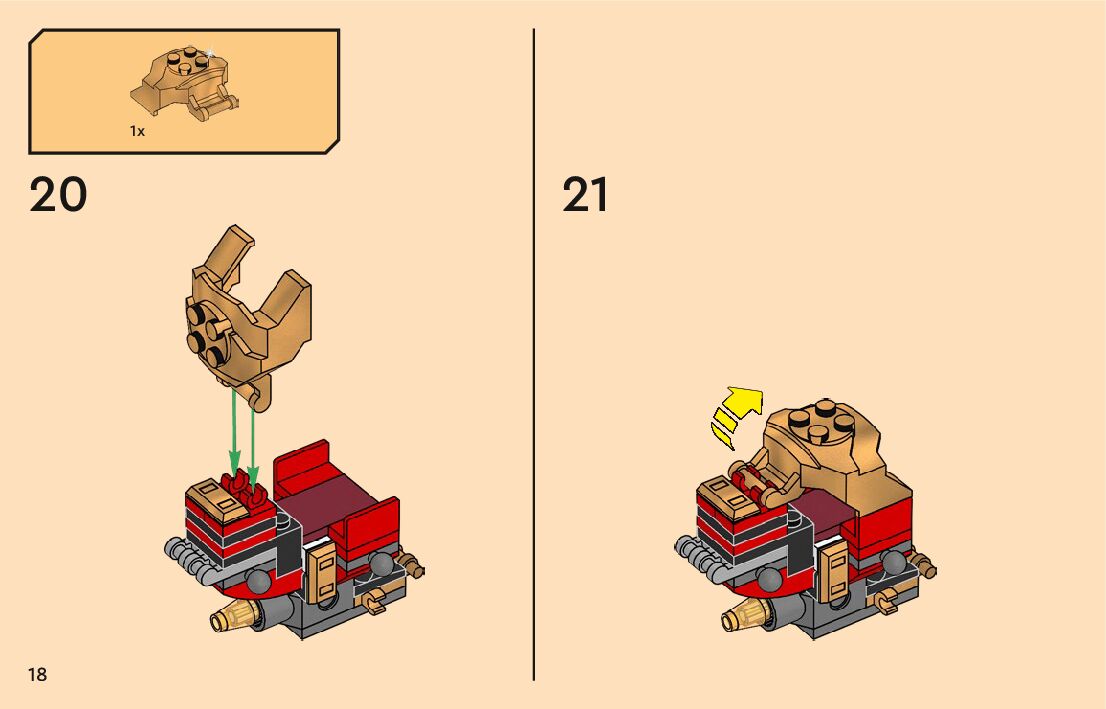 1x

20

21

18