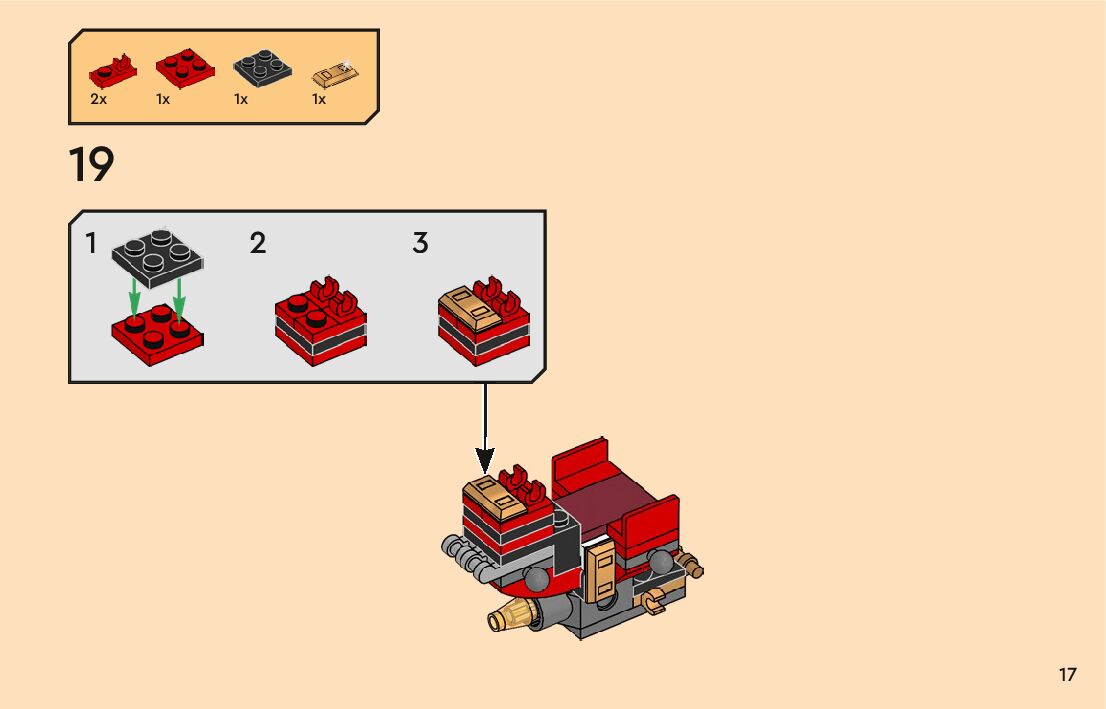 2x 1x 1x 1x

19

1 2 3

17