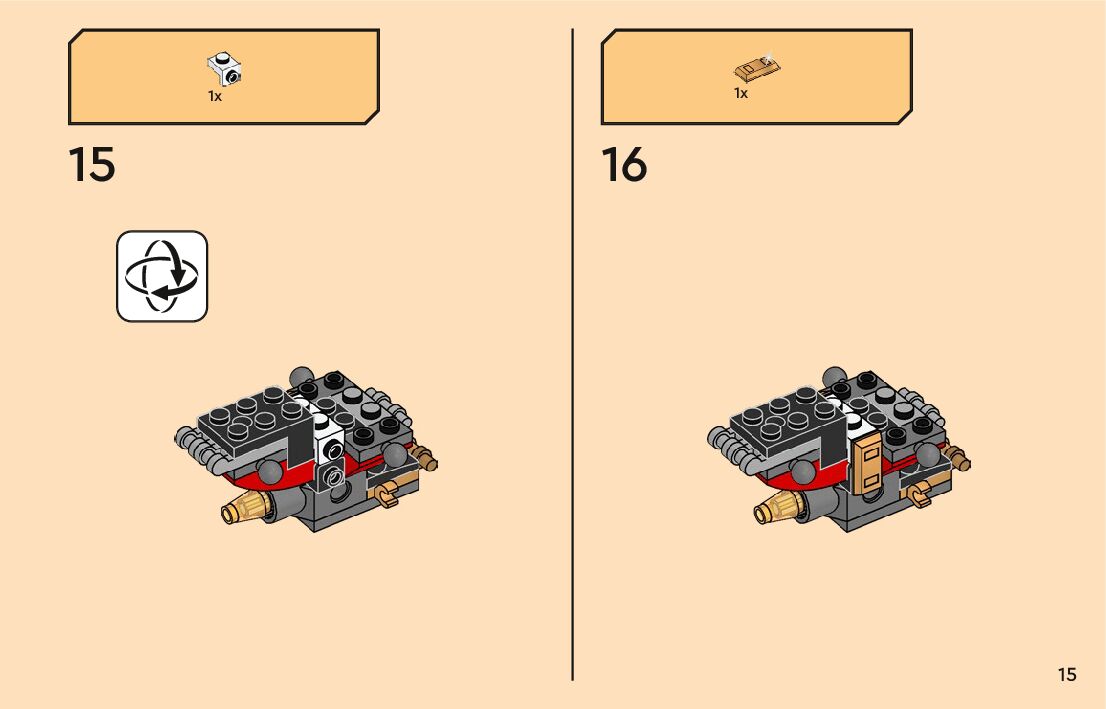 1x

15

1x

16

15