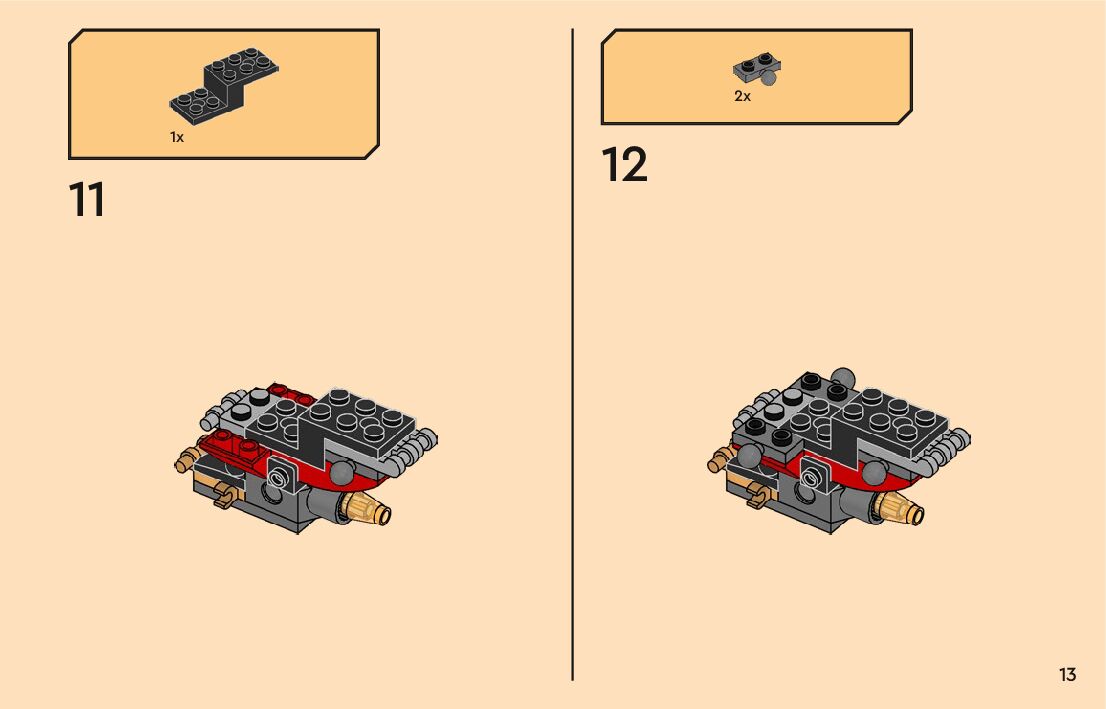 1x

11

2x

12

13