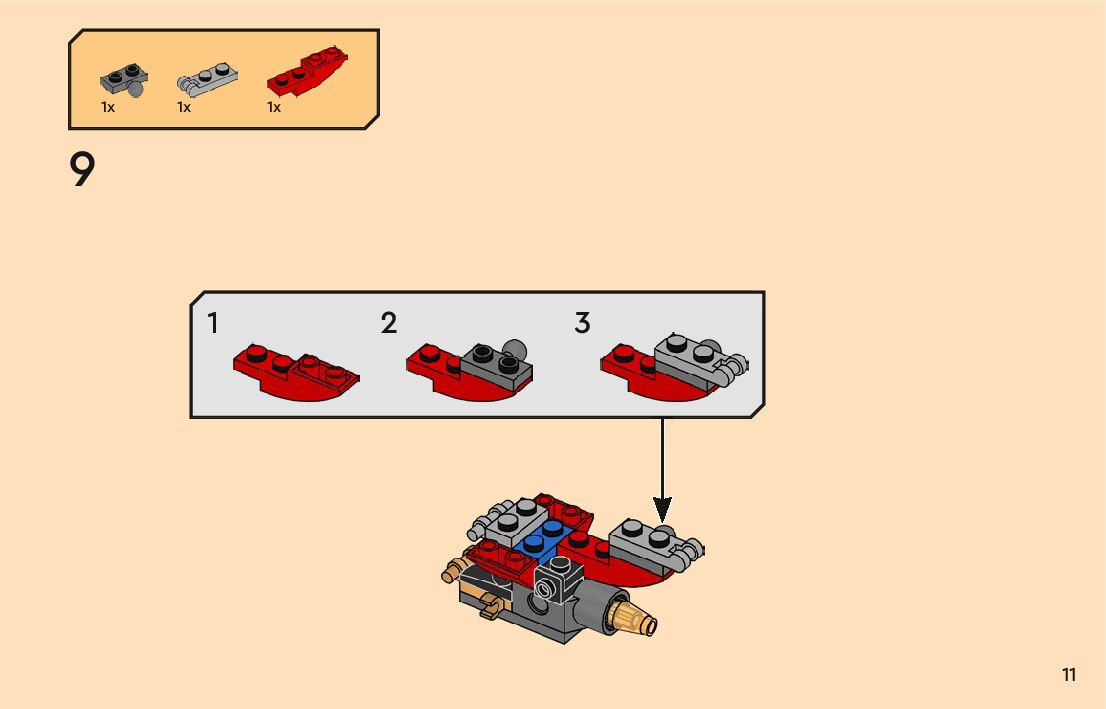 1x 1x 1x

9

1 2 3

11