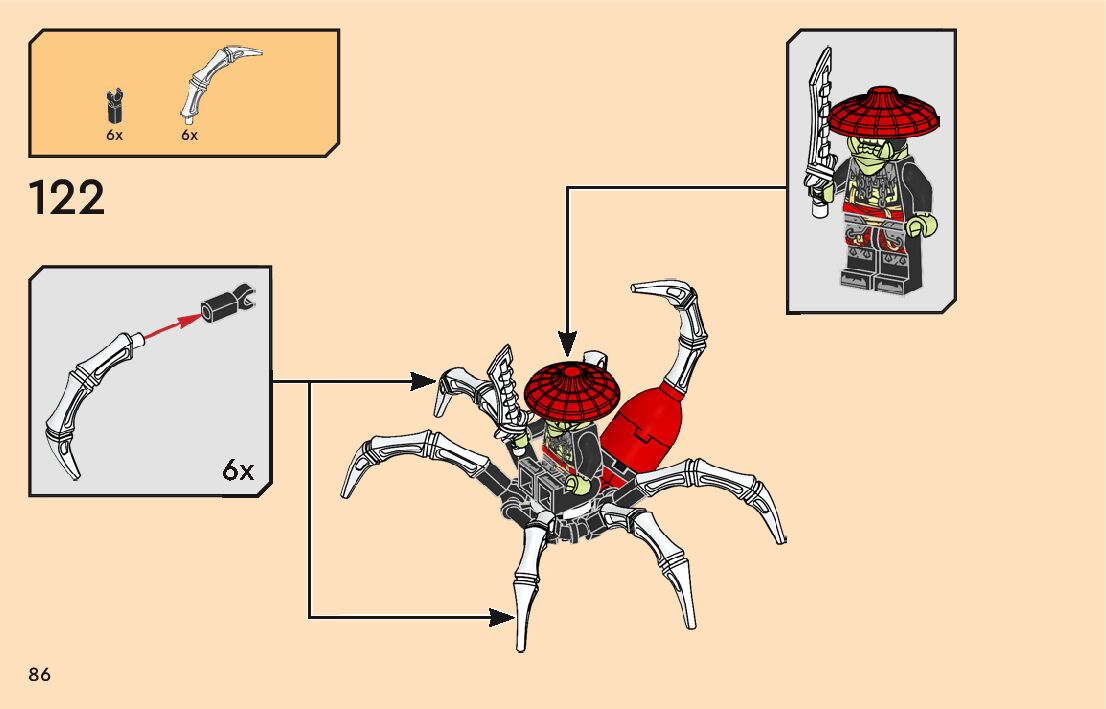 6x
6x

122

6x

86