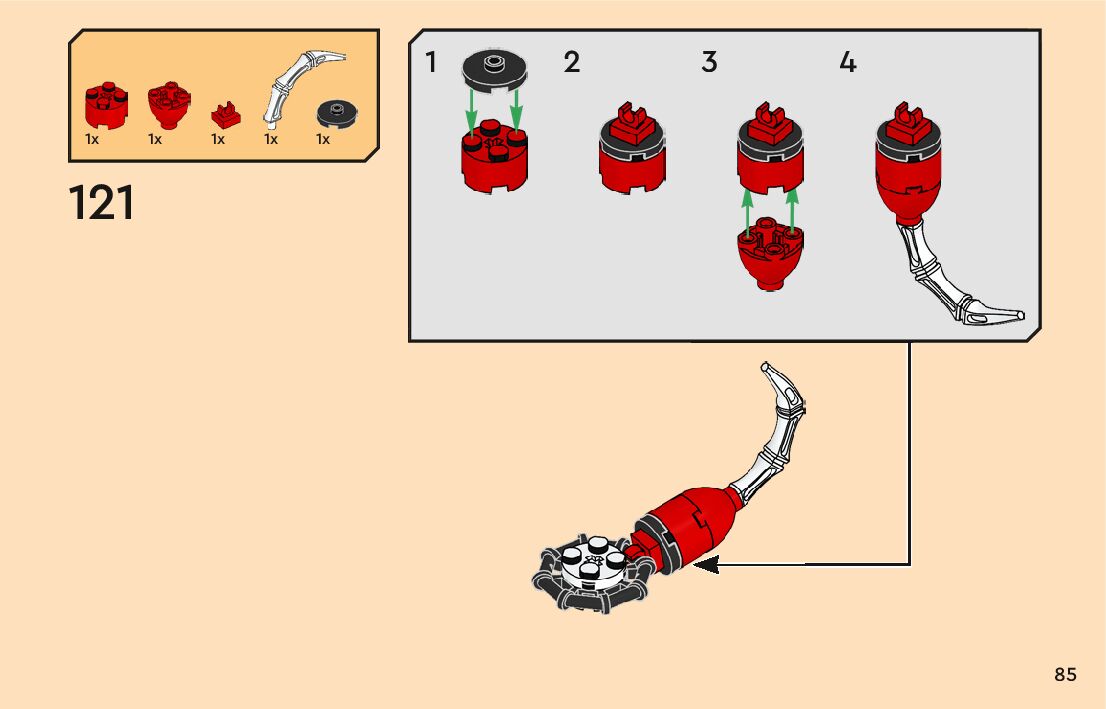 1x 1x 1x 1x 1x

121

1 2 3 4

85