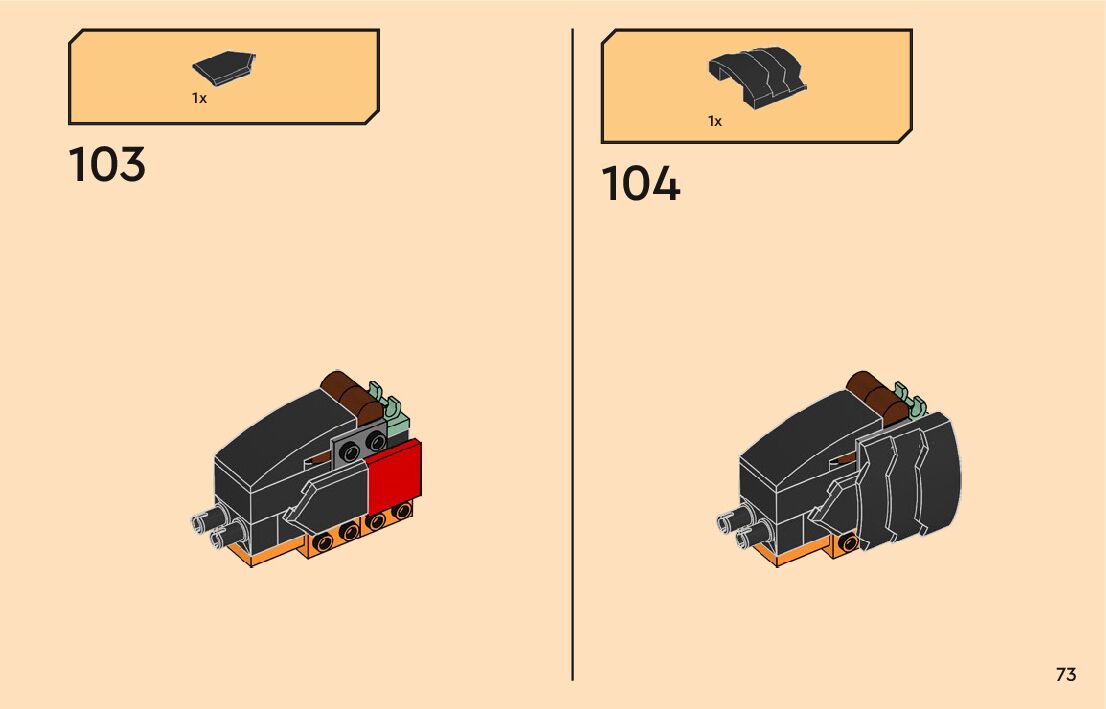 1x

103

1x

104

73