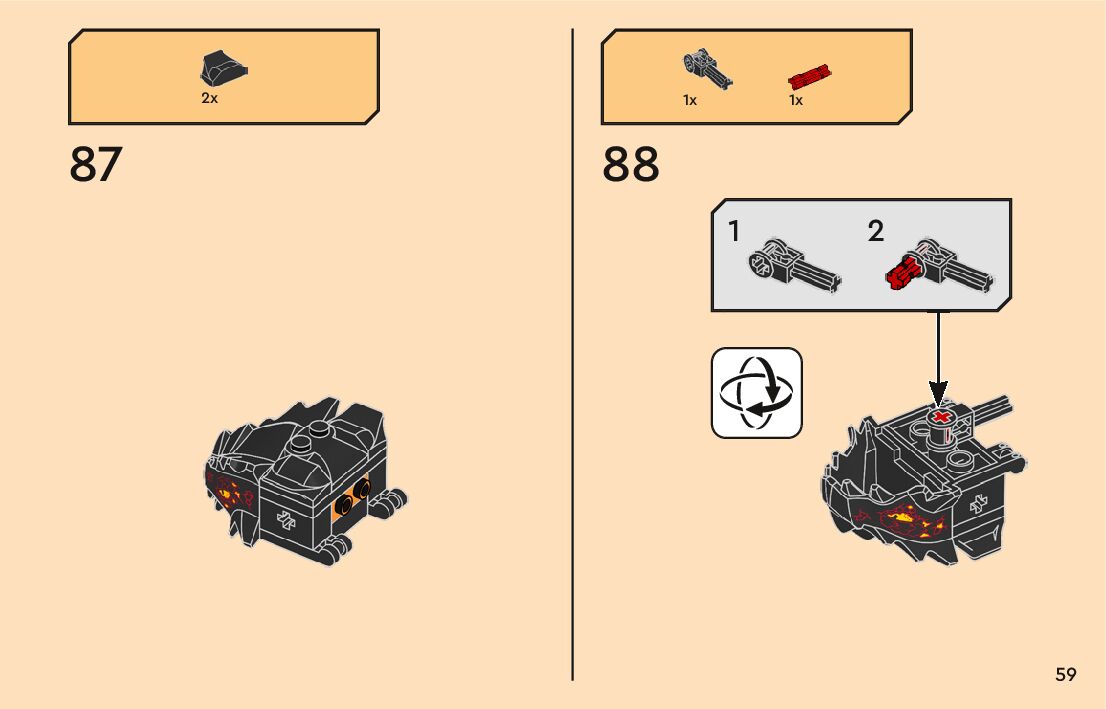 2x

87

1x 1x

88

1 2

59