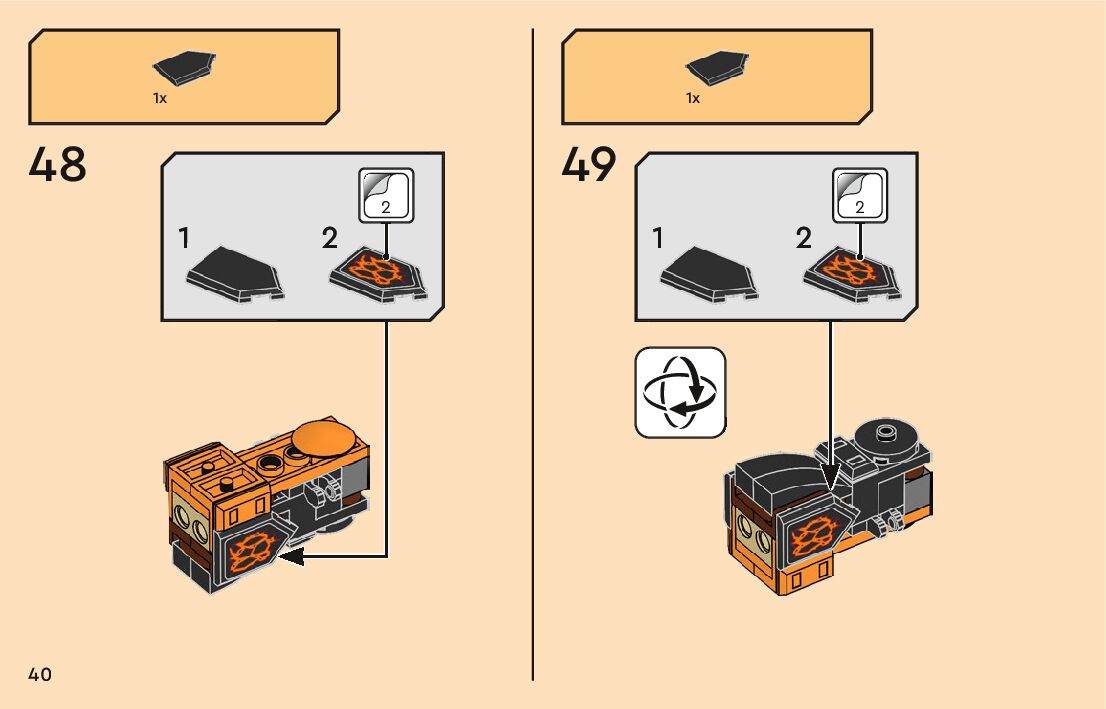 1x

48

2

1

2

1x

49

2

1

2

40