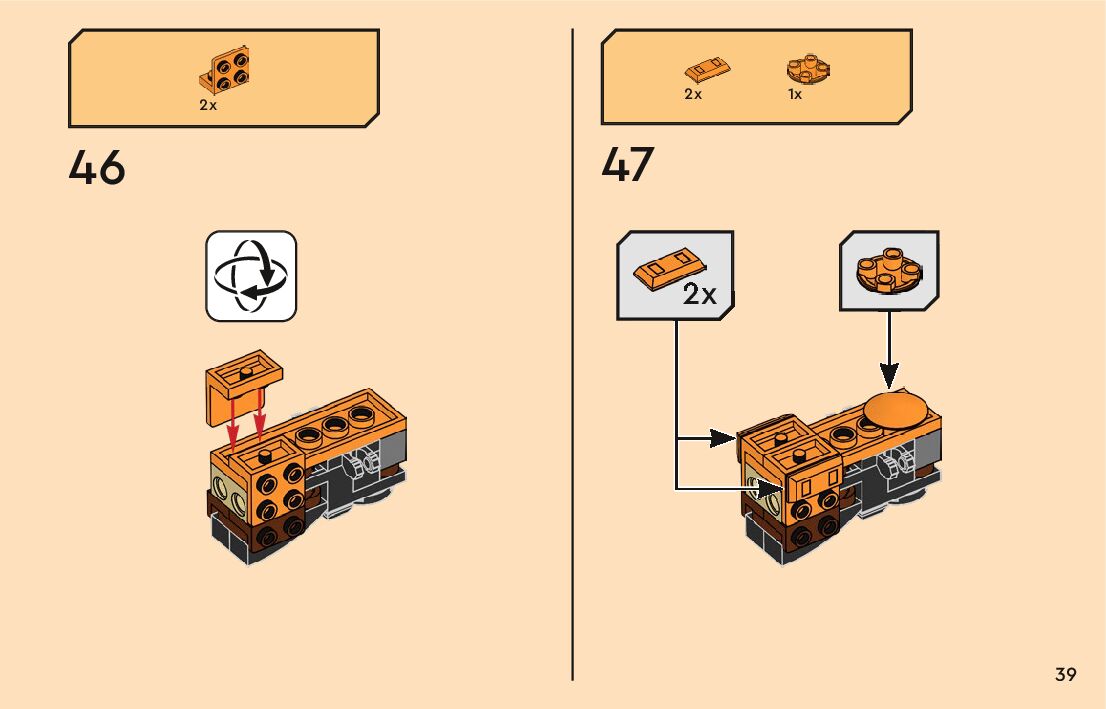 2x

46

2x 1x

47

2x

39