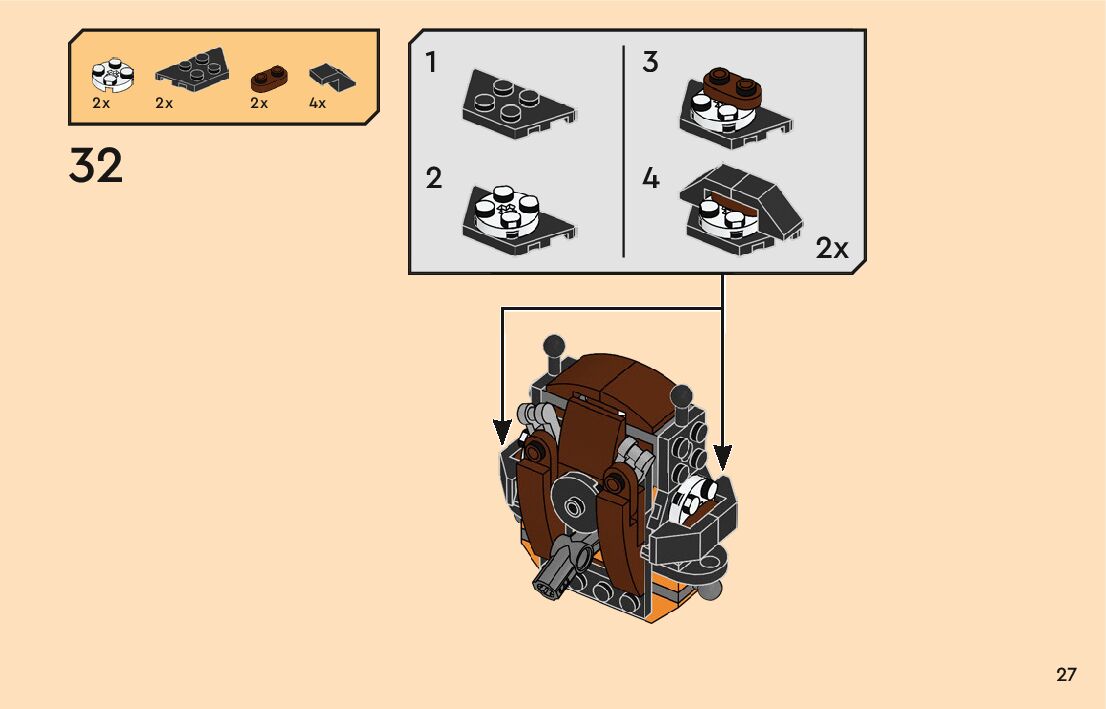 2x 2x 2x 4x

32

1

2

3

4

2x

27