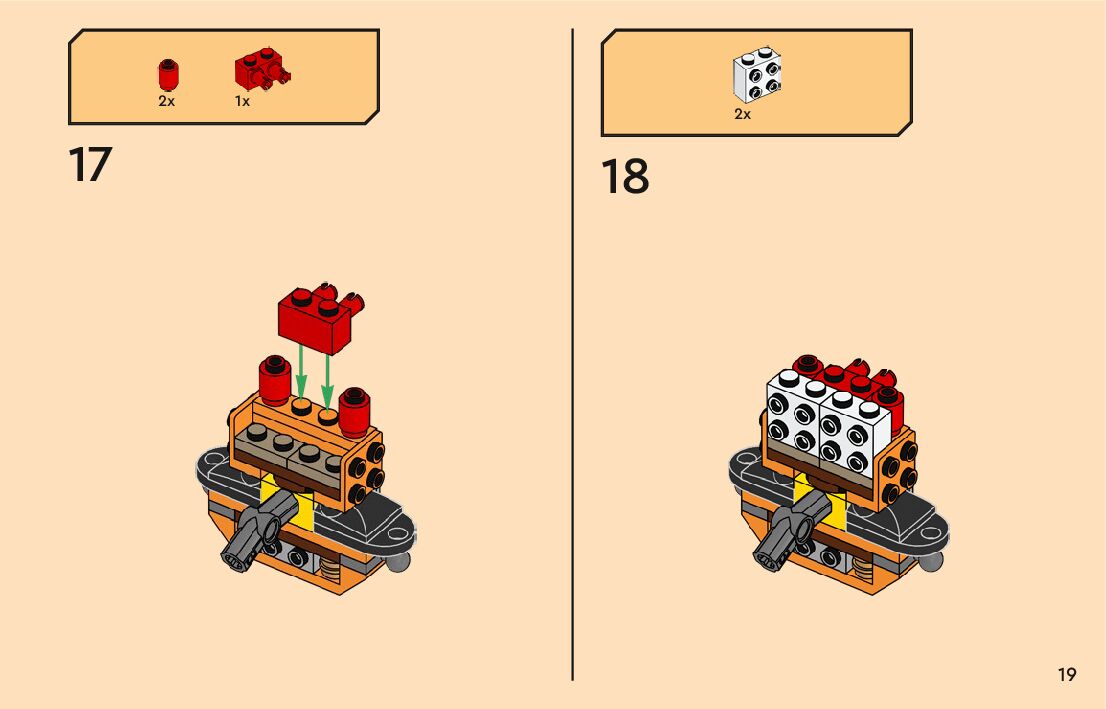 2x 1x

17

2x

18

19