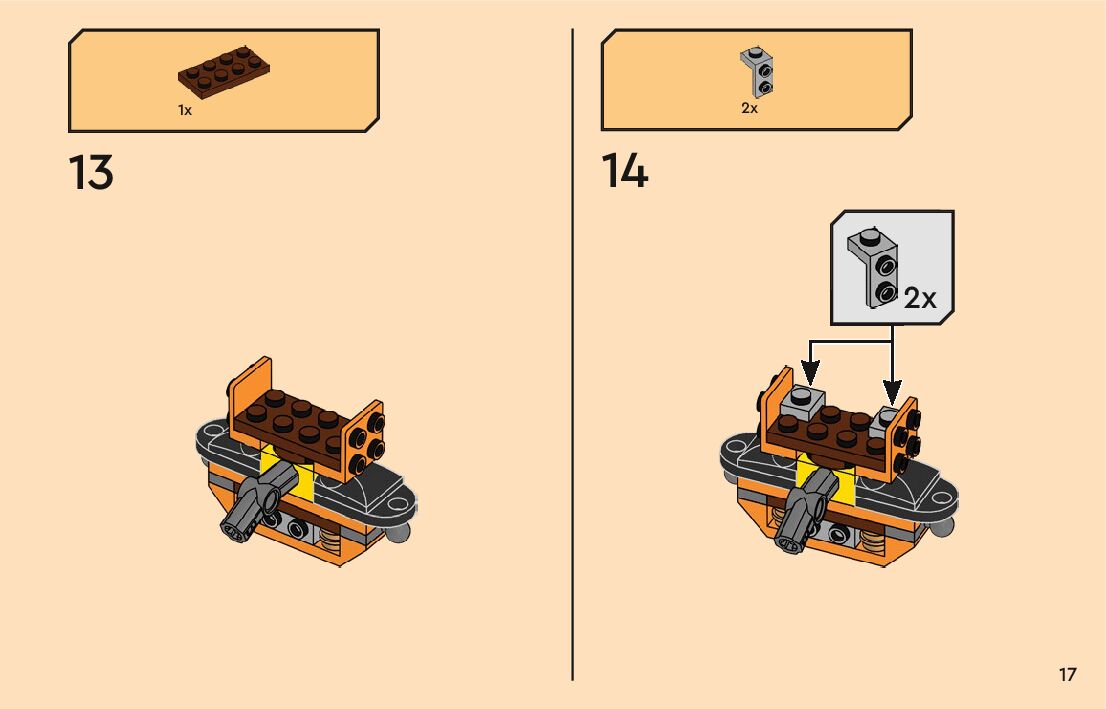 1x

13

2x

14

2x

17