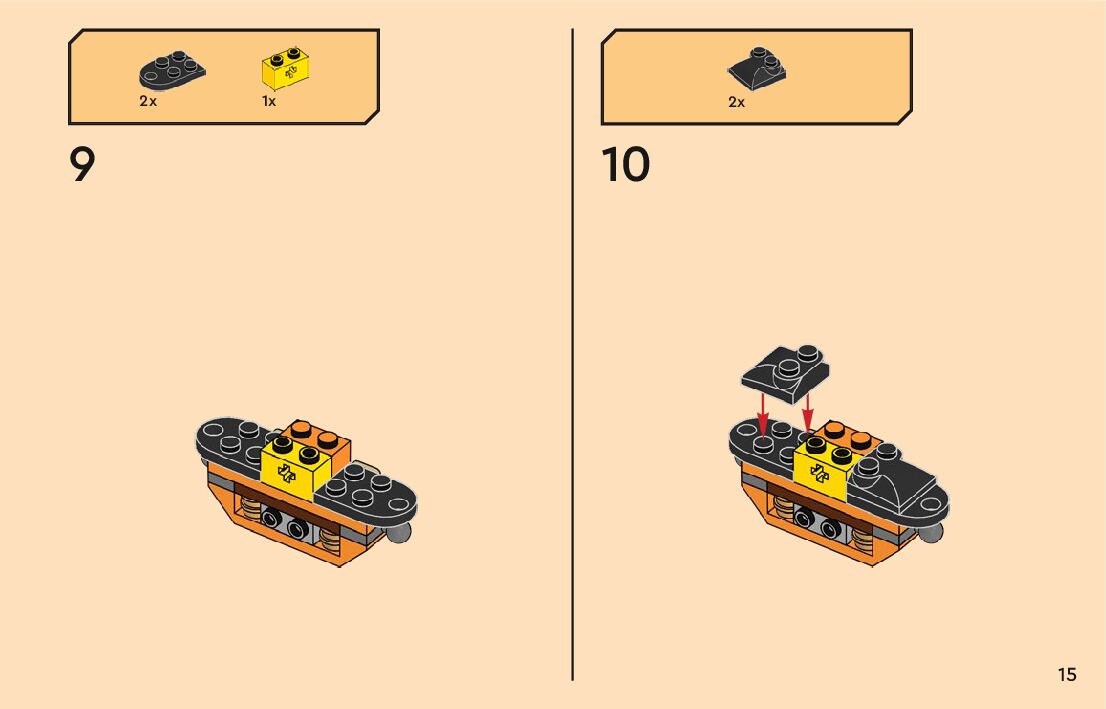 2x
1x

9

2x

10

15