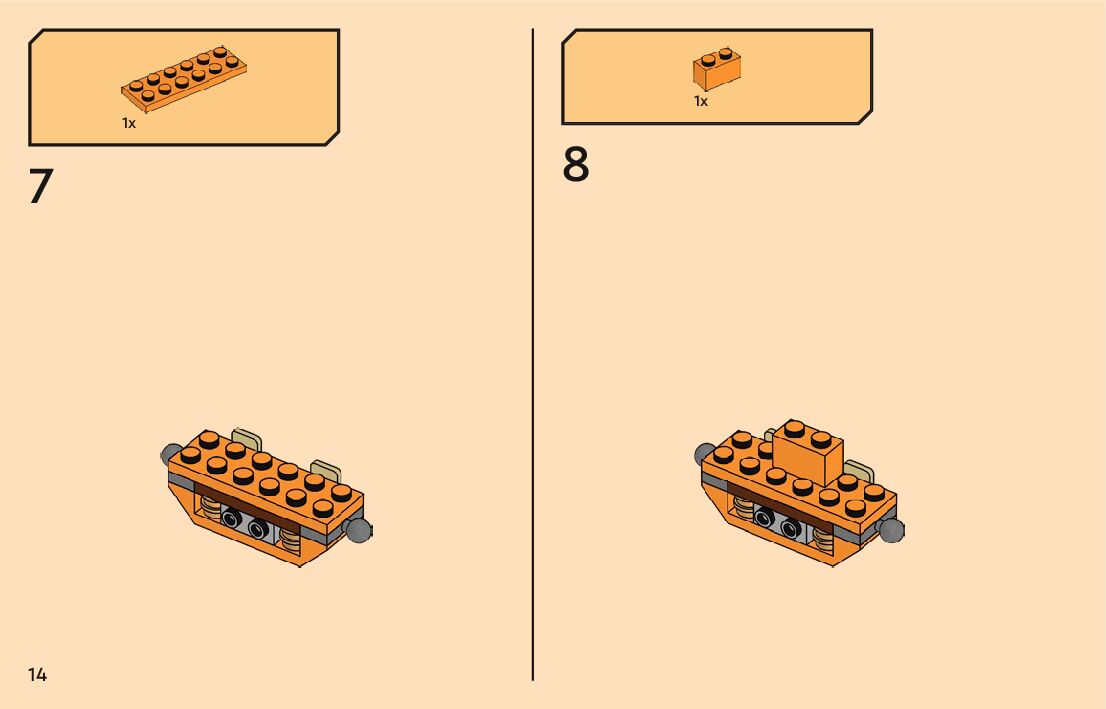 1x

7

1x

8

14