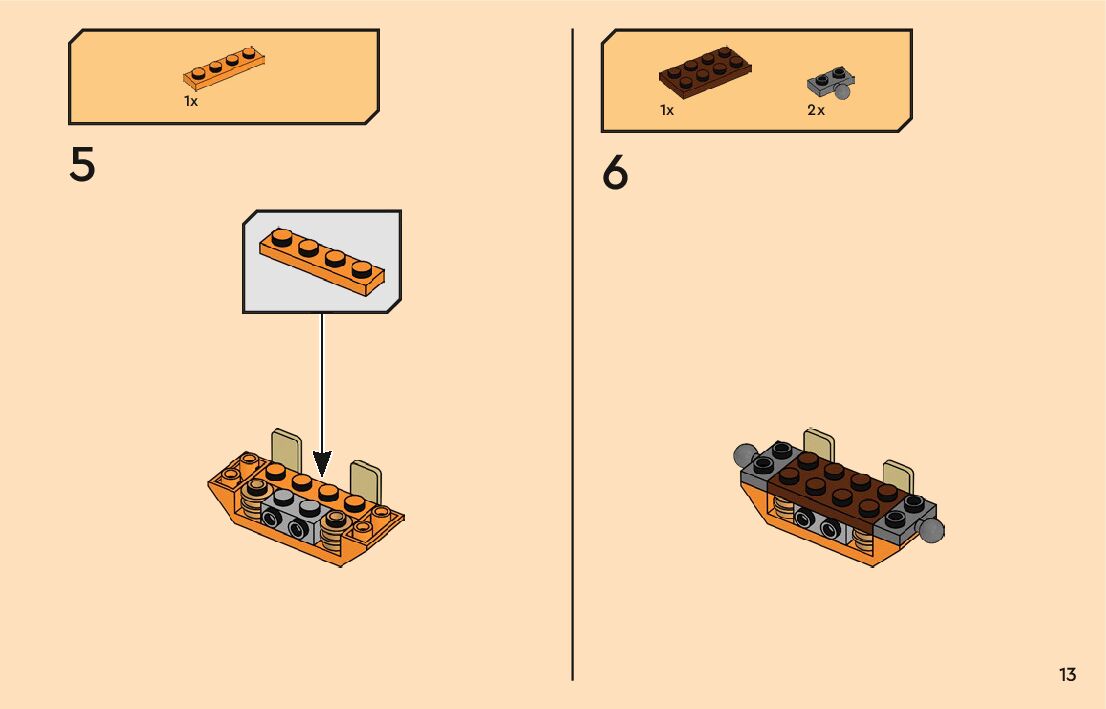 1x

5

1x

2x

6

13