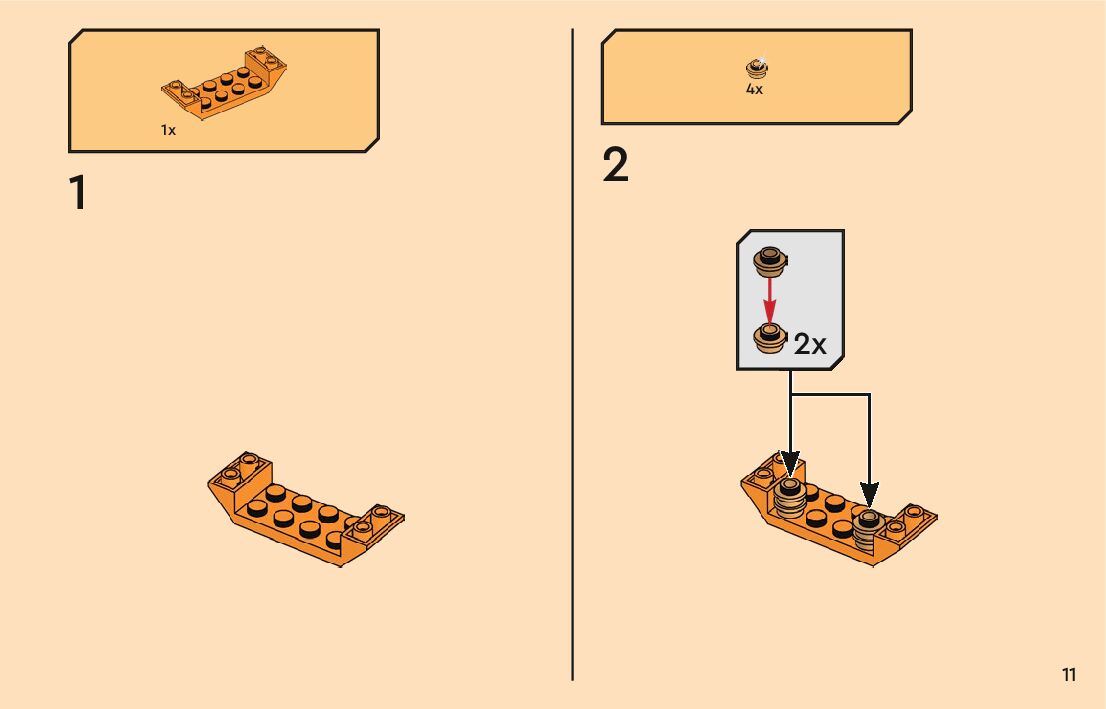 1x

1

4x

2

2x

11