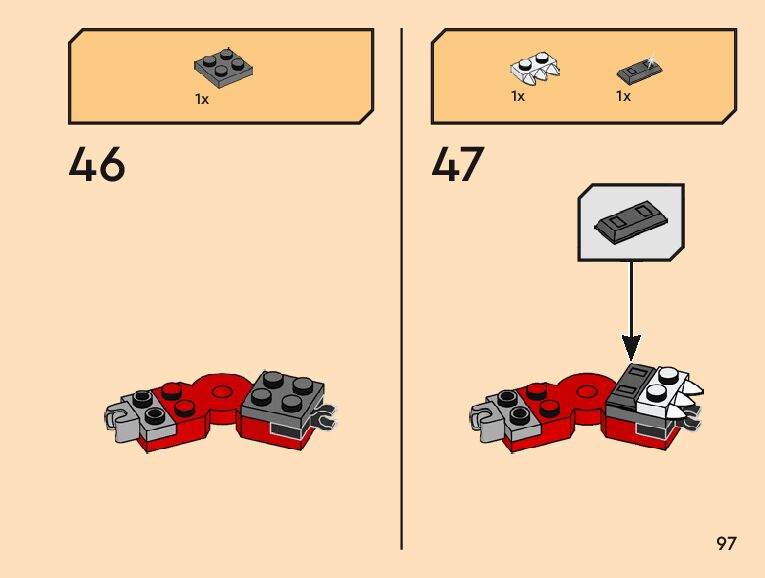 1x

46

1x 1x

47

97