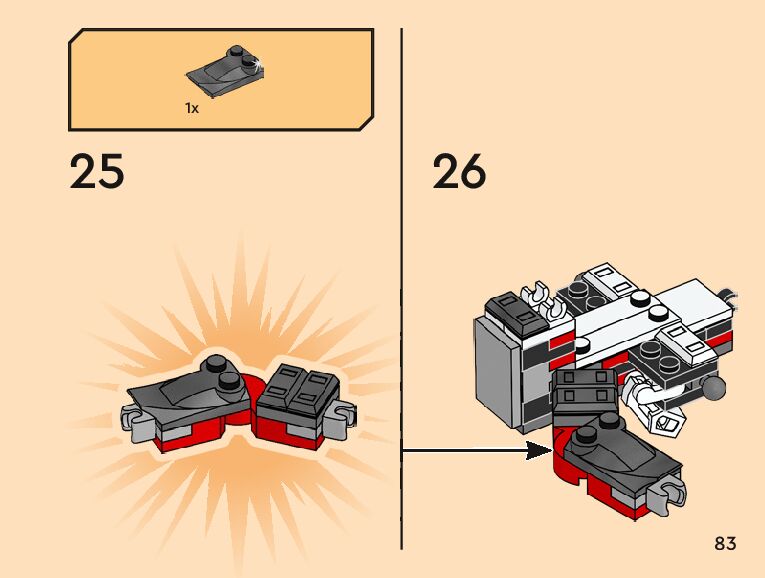 1x

25

26

83