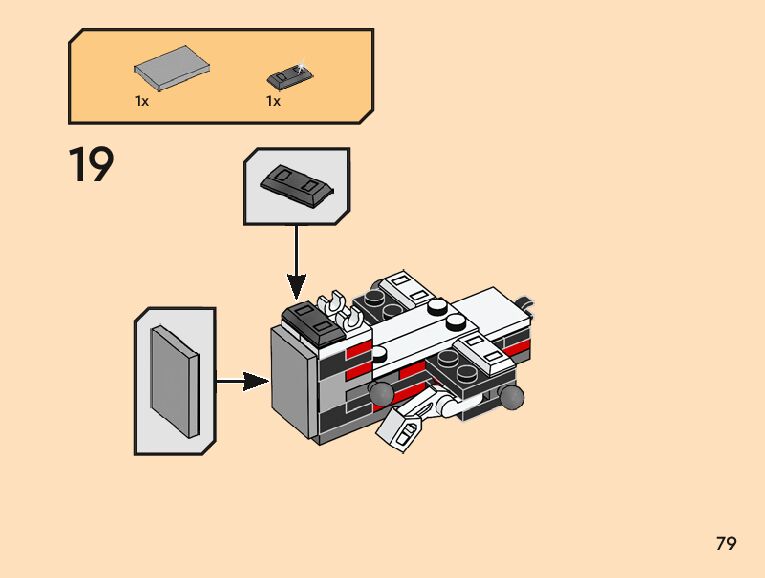 1x
1x

19

79