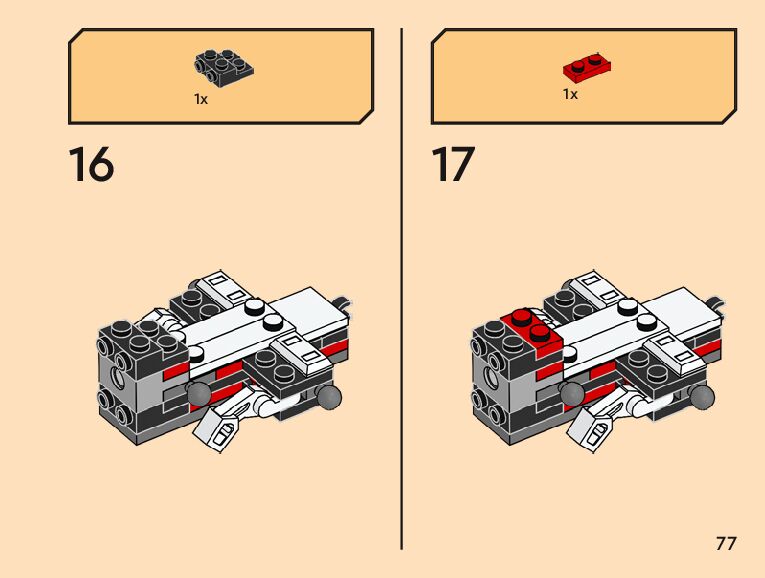 1x

16

1x

17

77