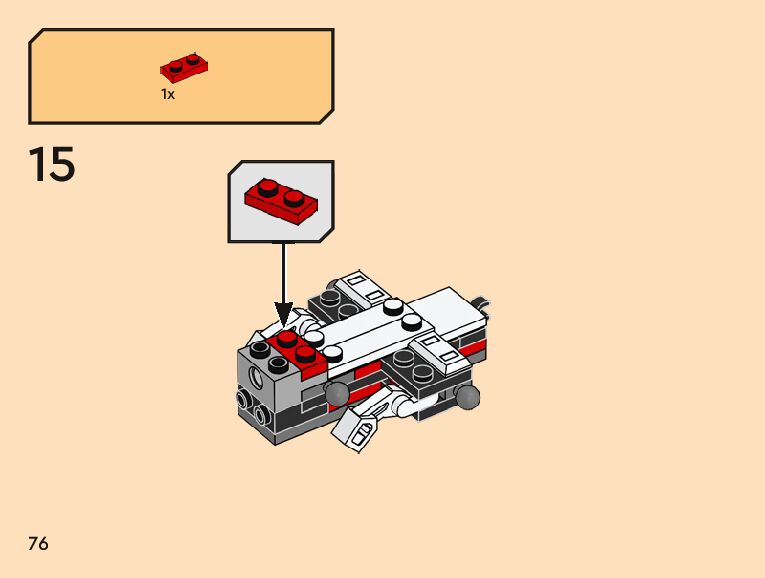 1x

15

76