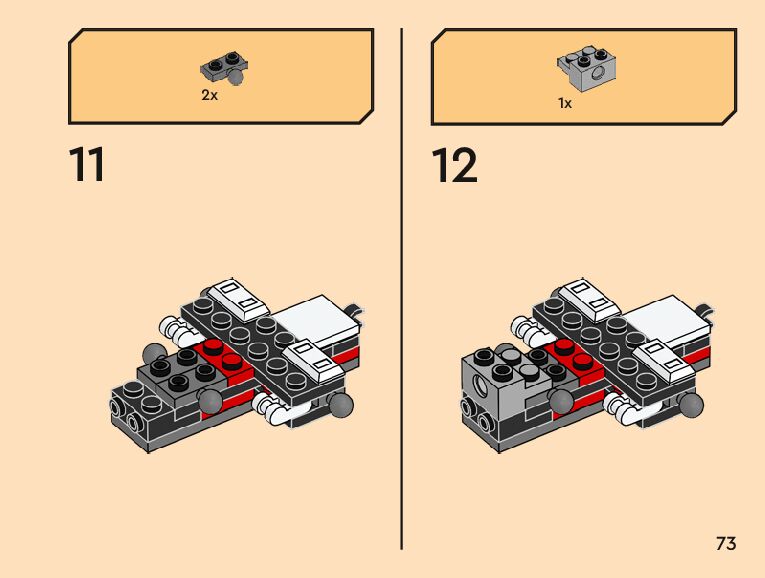 2x

11

1x

12

73