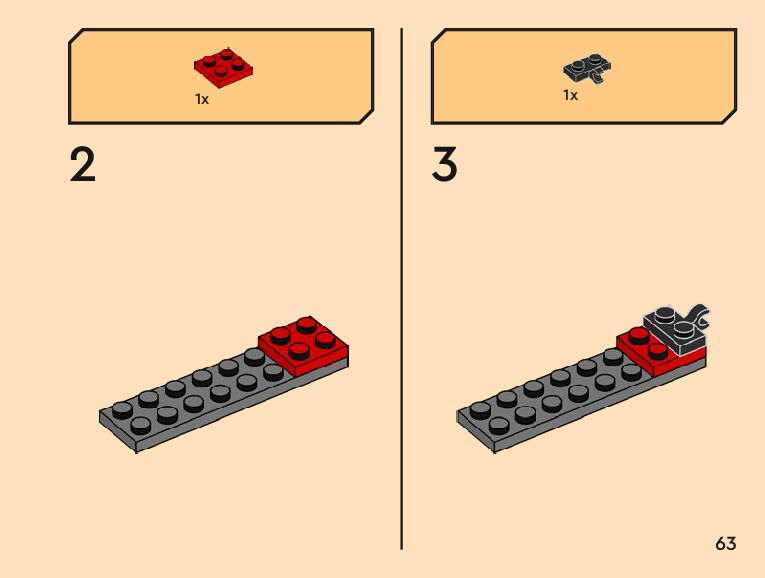 1x

2

1x

3

63