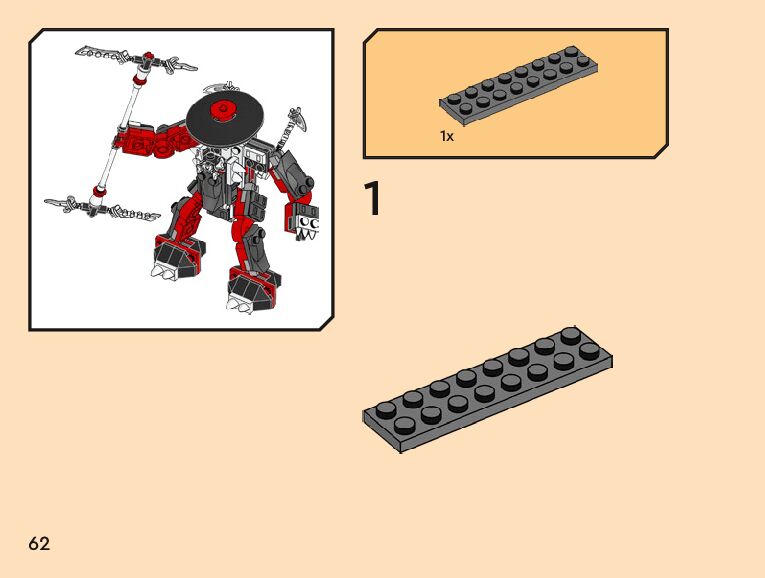 1x

1

62