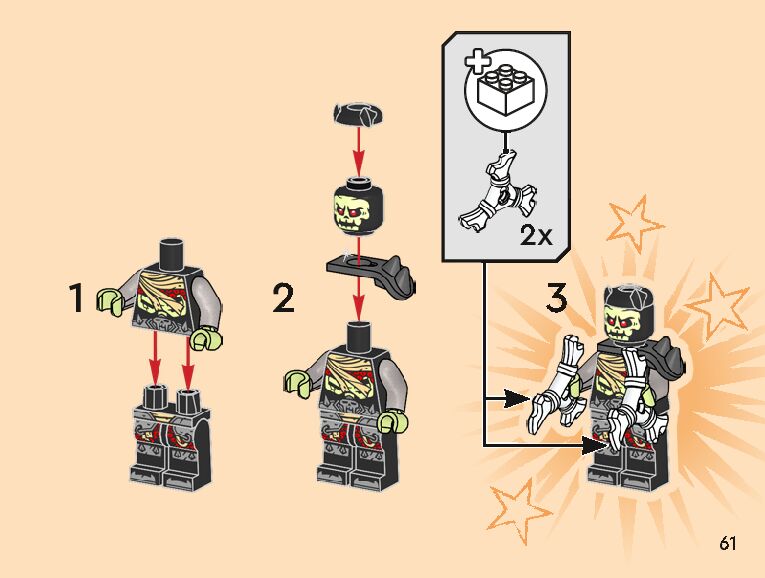 1

2

2x

3

61