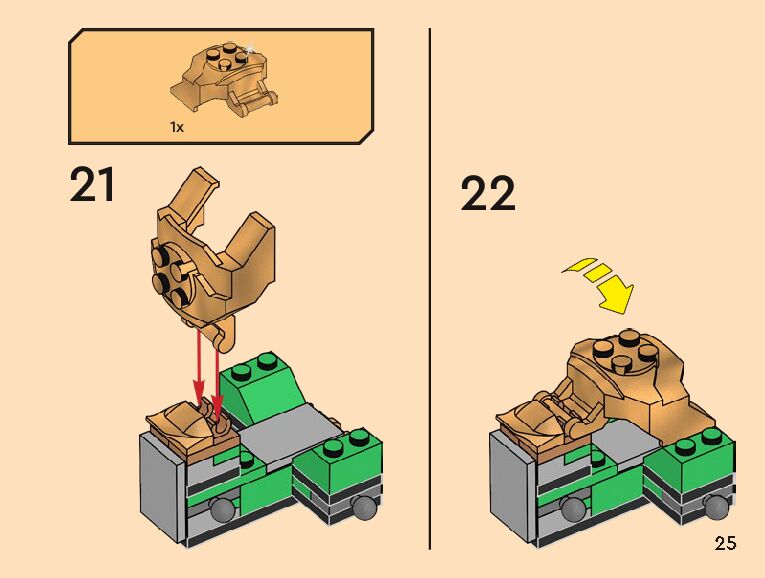 1x

21

22

25