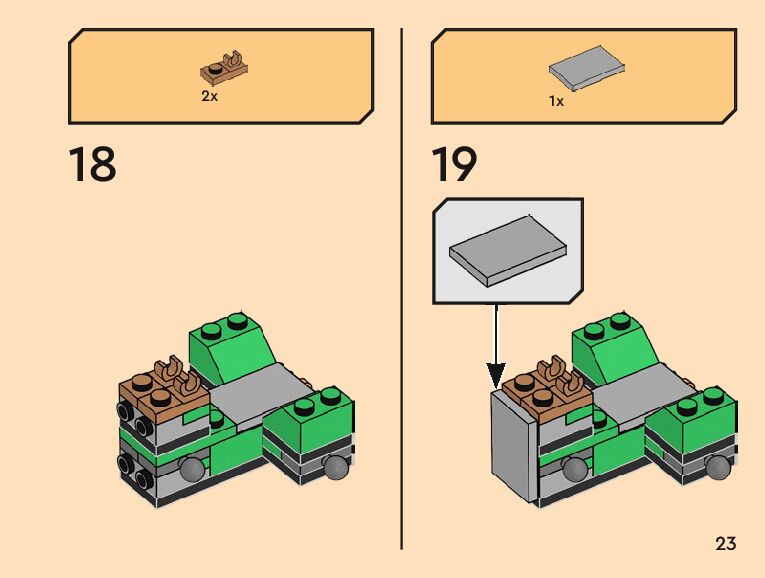 2x

18

1x

19

23