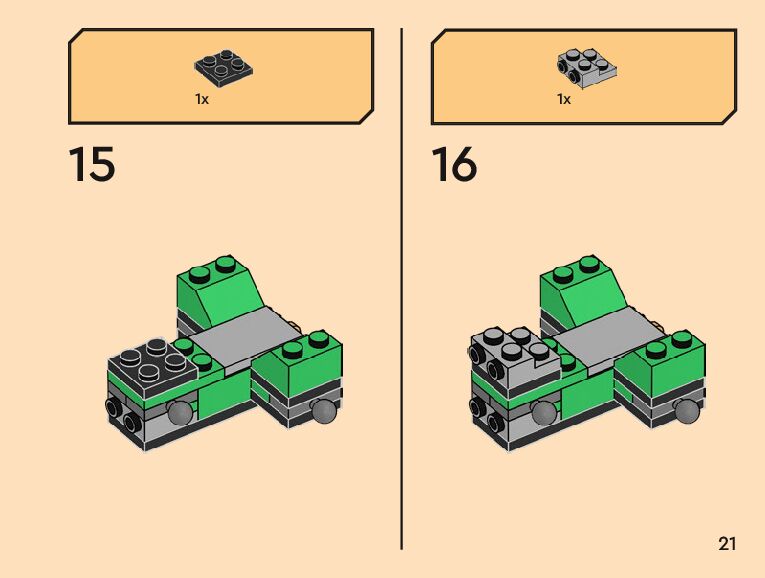 1x

15

1x

16

21