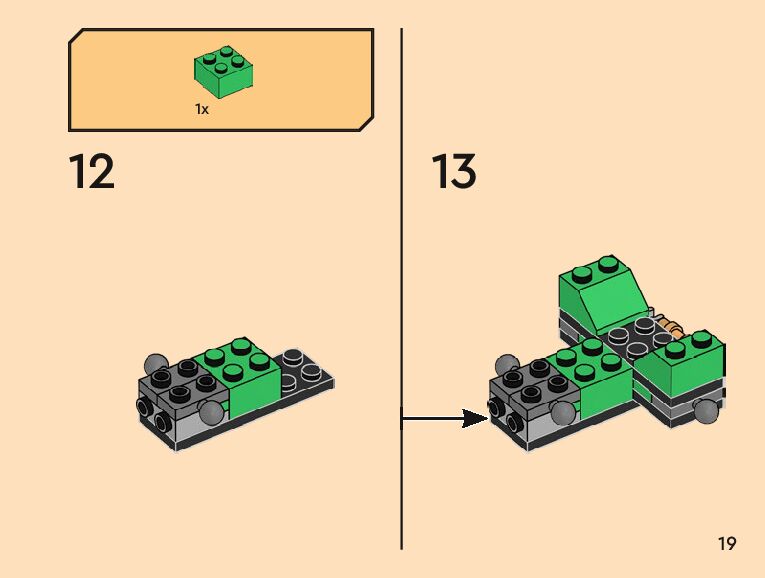 1x

12

13

19