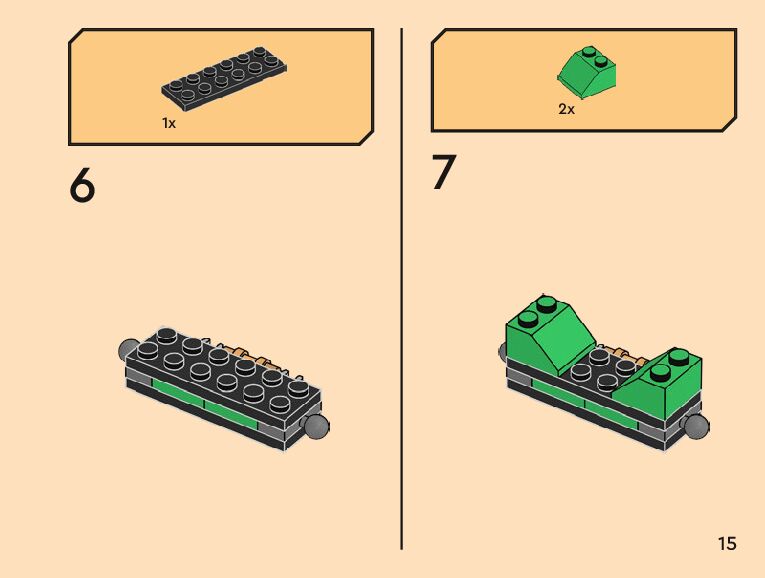 1x

6

2x

7

15