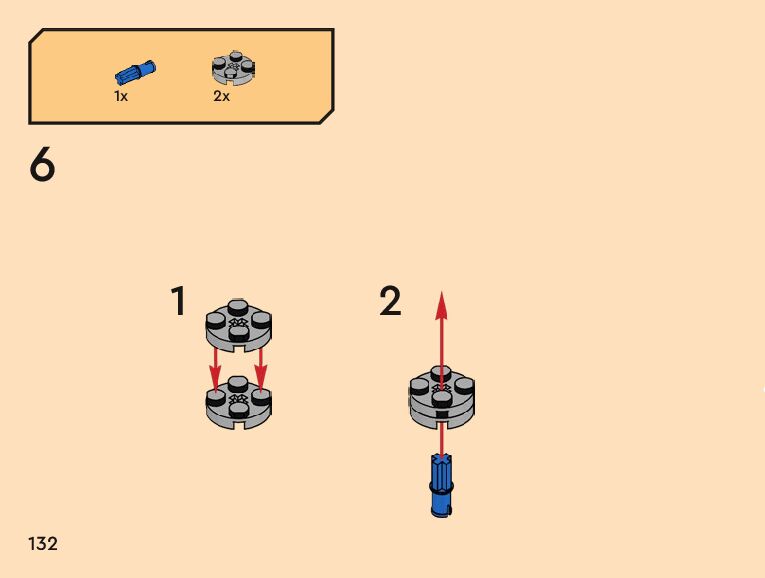 1x 2x

6

1

2

132