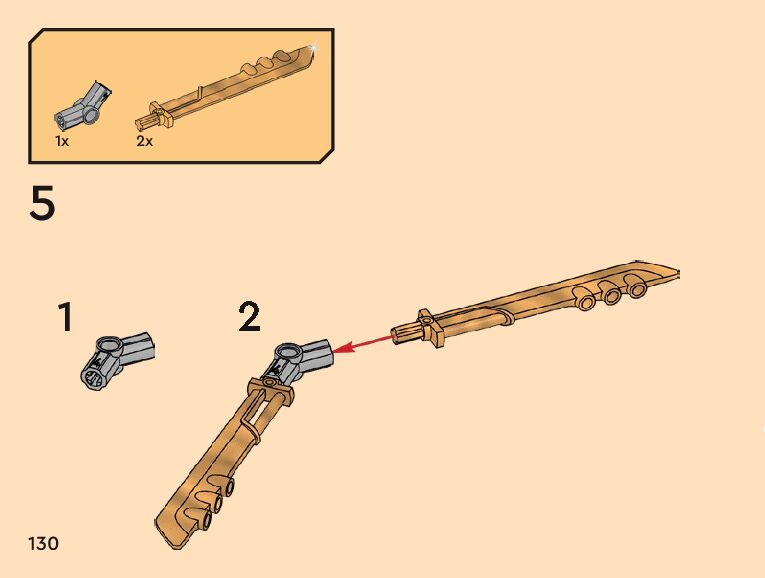 1x
2x

5

1

2

130