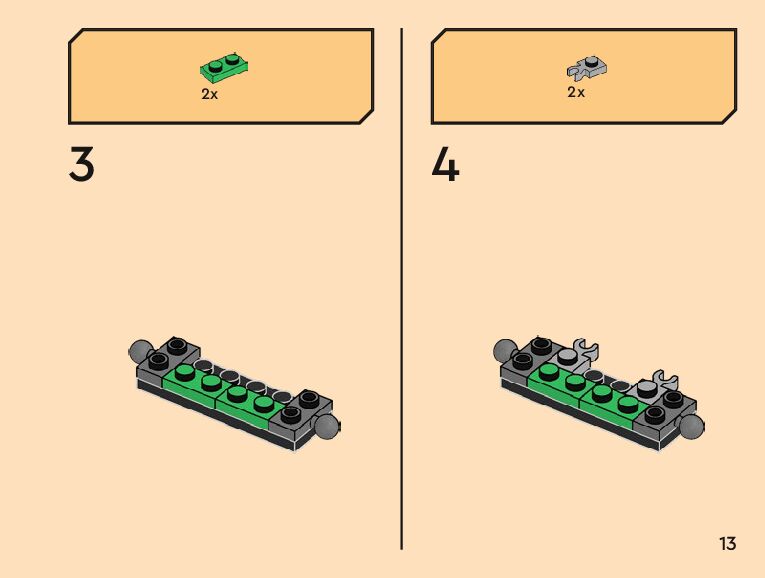 2x

3

2x

4

13