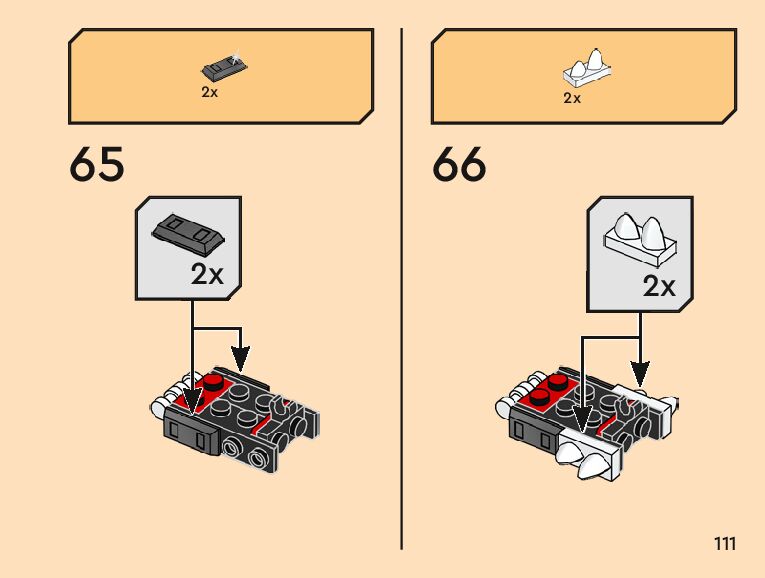 2x

65

2x

2x

66

2x

111