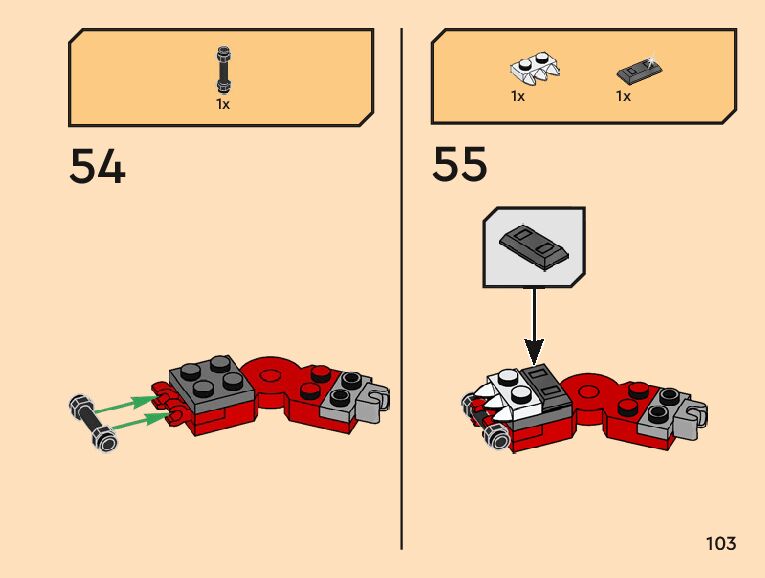 1x

54

1x

1x

55

103