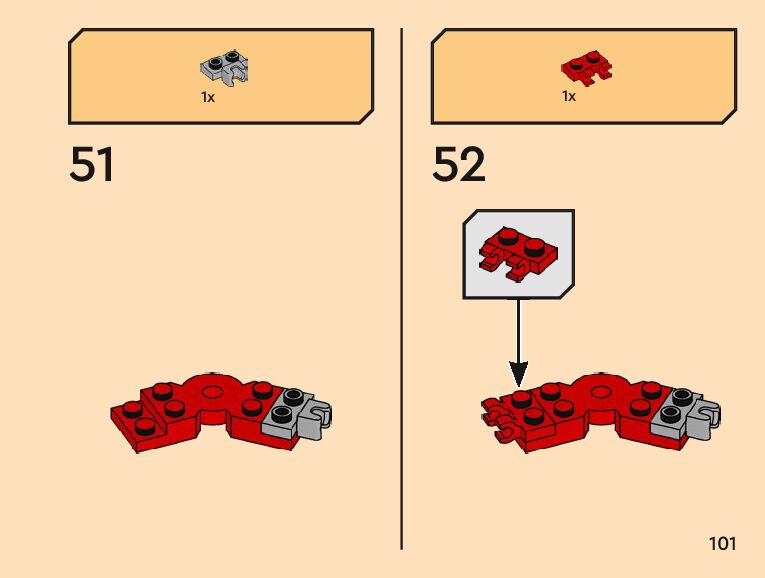 1x

51

1x

52

101