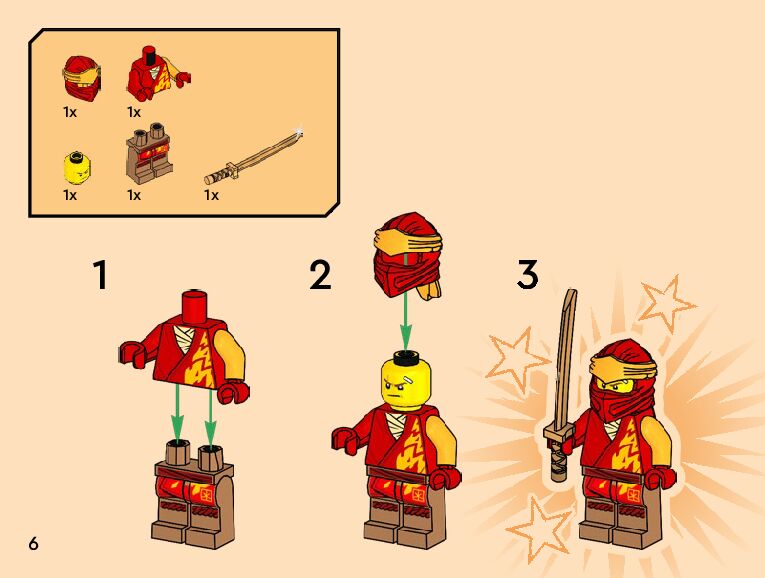 1x 1x

1x 1x 1x

1

2

3

6