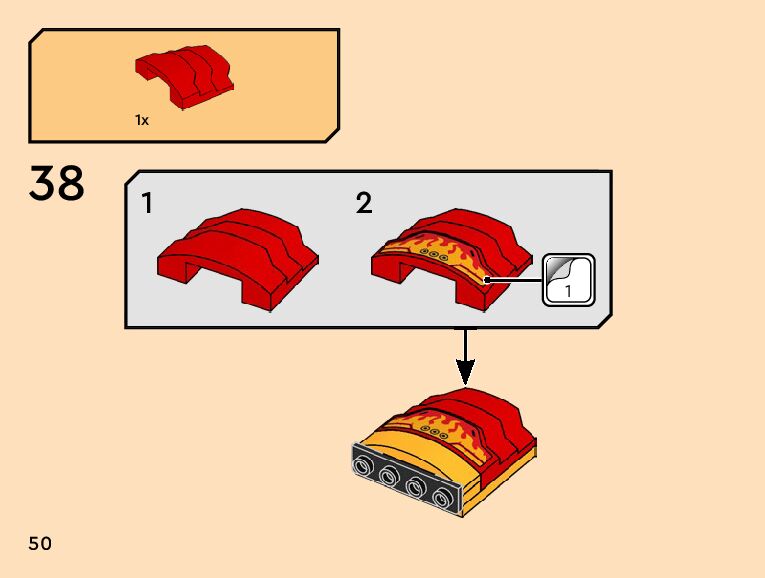 1x

38

1

2

1

50