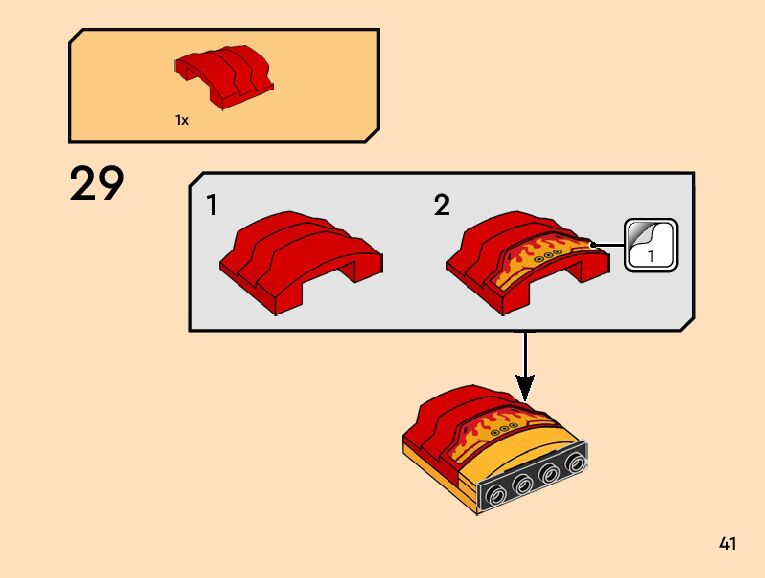 1x

29

1

2

1

41